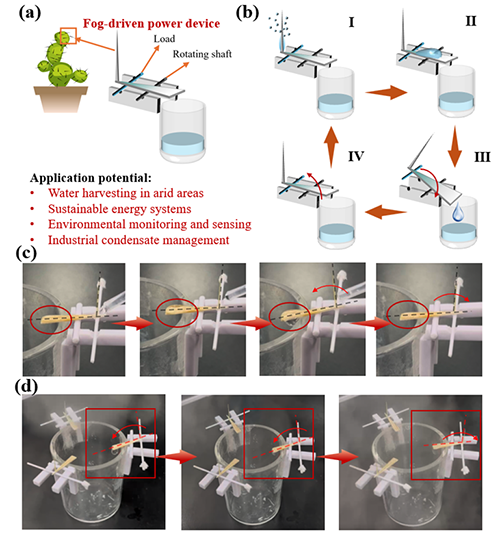 (a)

Fog-driven power device

Load

Rotating shaft

Application potential:
• Water harvesting in arid areas
• Sustainable energy systems
• Environmental monitoring and sensing
• Industrial condensate management

(b)

I

II

III

IV

(c)

(d)