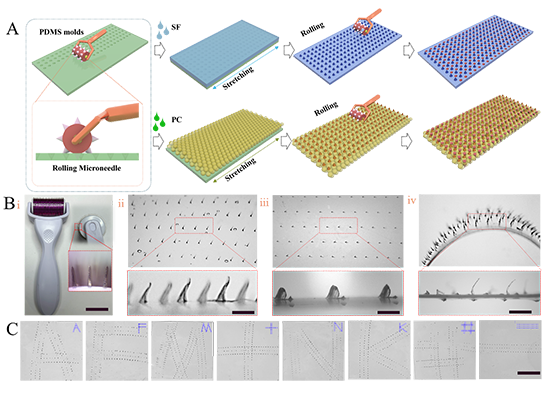 A
PDMS molds
Rolling Microneedle
SF
Stretching
Rolling
PC
Stretching
Rolling
B i
ii
iii
iv
C
A
F
M
+
N
K
#