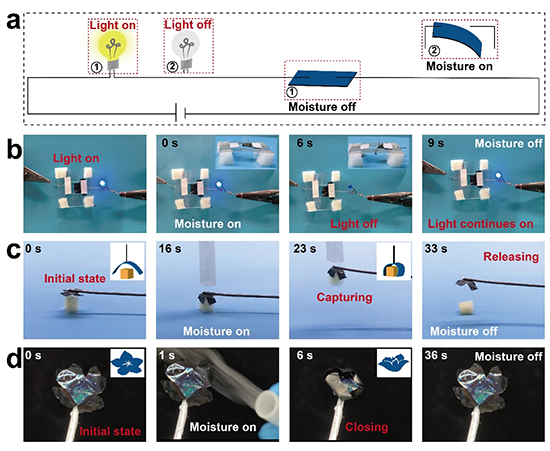 a
Light on
①
Light off
②
①
Moisture off
②
Moisture on

b
Light on
0 s
Moisture on
6 s
Light off
9 s
Moisture off
Light continues on

c
0 s
Initial state
16 s
Moisture on
23 s
Capturing
33 s
Releasing
Moisture off

d
0 s
Initial state
1 s
Moisture on
6 s
Closing
36 s
Moisture off