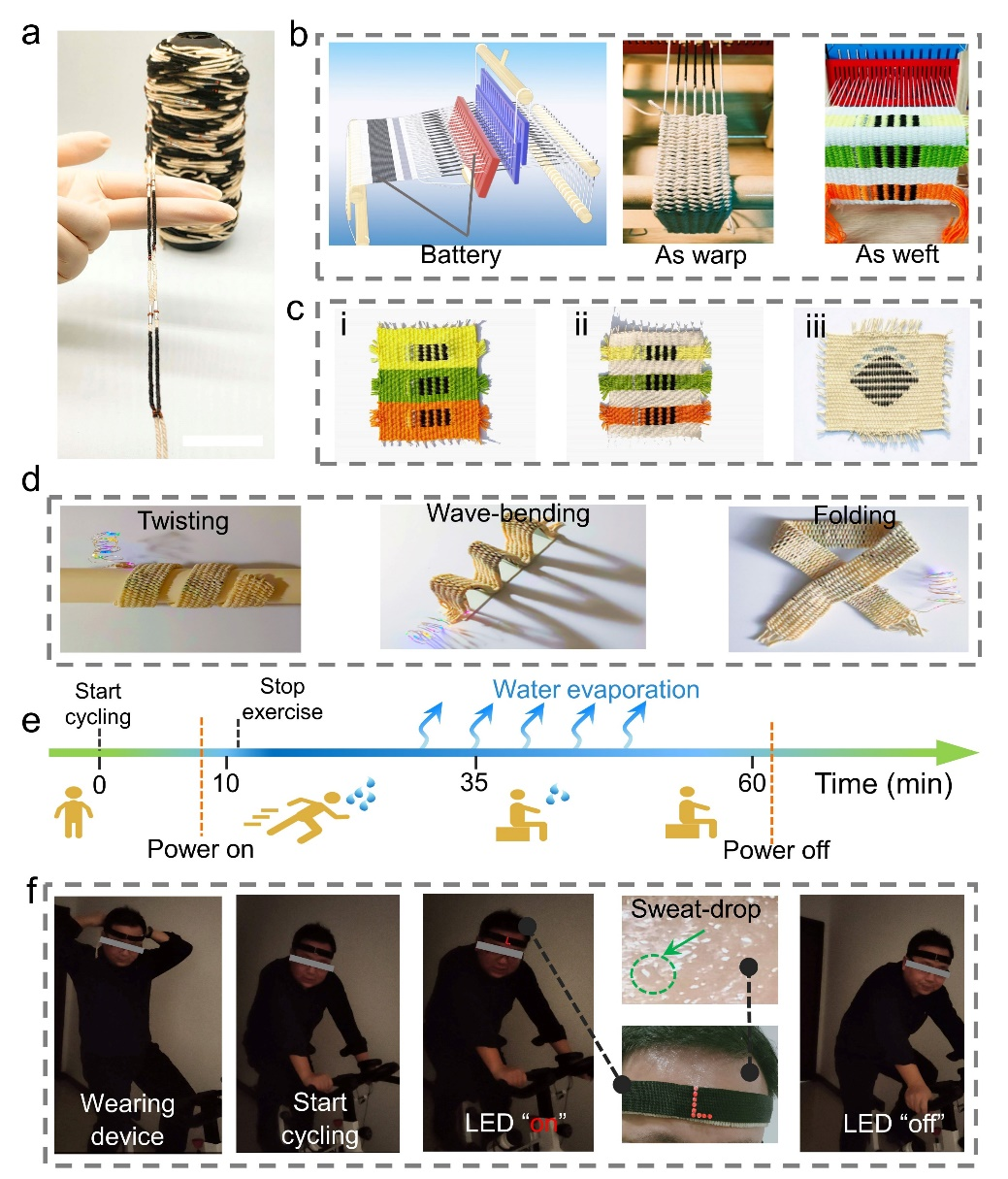 a

b

Battery

As warp

As weft

c

i

ii

iii

d

Twisting

Wave-bending

Folding

e

Start cycling

Stop exercise

Water evaporation

0

10

35

60

Time (min)

Power on

Power off

f

Wearing device

Start cycling

LED “on”

Sweat-drop

LED “off”